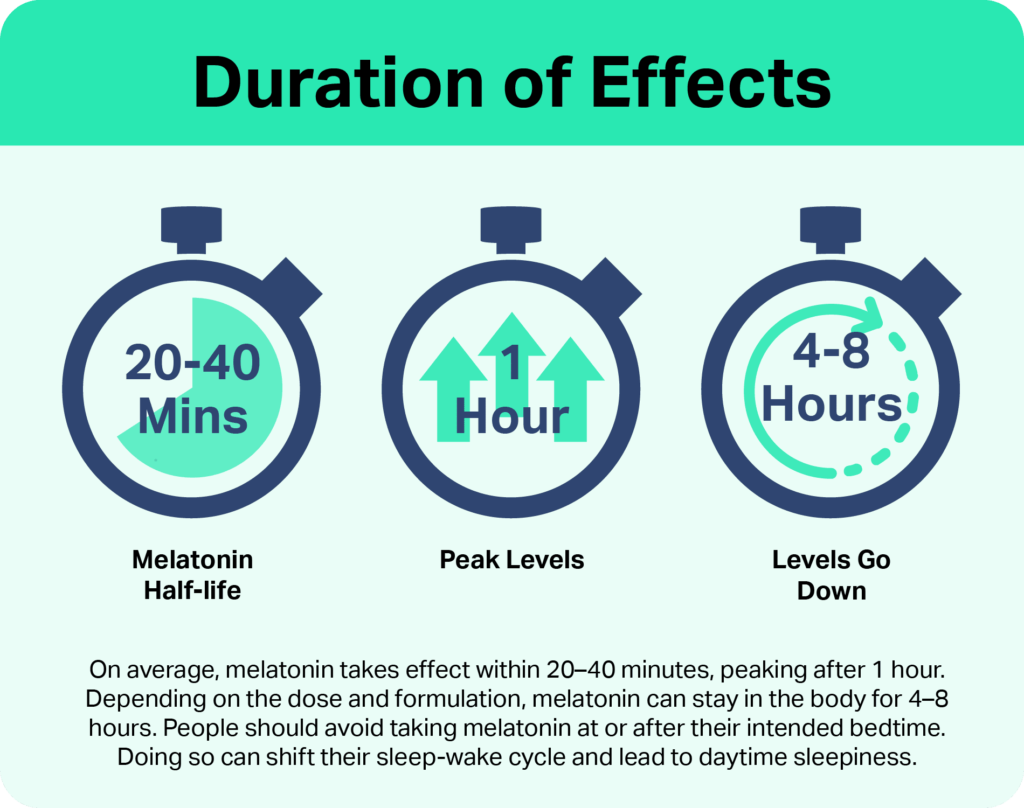 Duration of Effects

20-40 Mins

Melatonin Half-life

1 Hour

Peak Levels

4-8 Hours

Levels Go Down

On average, melatonin takes effect within 20–40 minutes, peaking after 1 hour. Depending on the dose and formulation, melatonin can stay in the body for 4–8 hours. People should avoid taking melatonin at or after their intended bedtime. Doing so can shift their sleep-wake cycle and lead to daytime sleepiness.